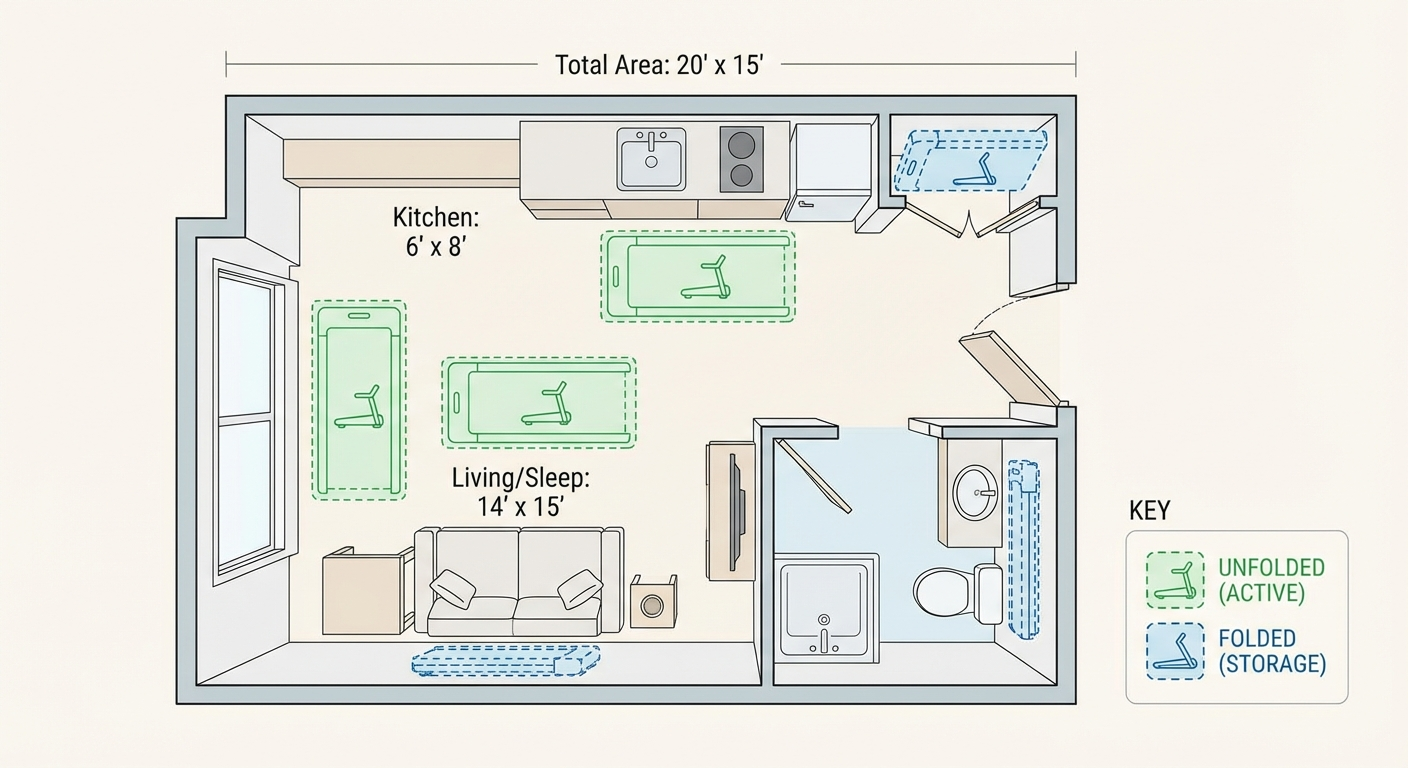 Total Area: 20' x 15'

Kitchen: 6' x 8'

Living/Sleep: 14' x 15'

KEY

UNFOLDED (ACTIVE)

FOLDED (STORAGE)